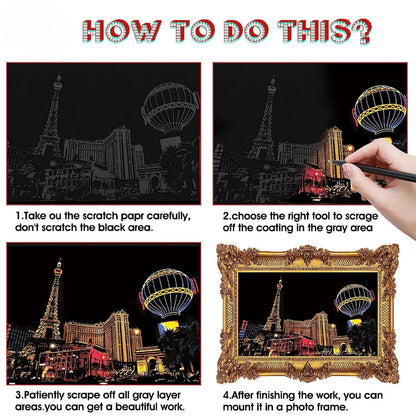 HOW TO DO THIS?

1.Take ou the scratch papr carefully, don't scratch the black area.

2.choose the right tool to scrage off the coating in the gray area

3.Patiently scrape off all gray layer areas.you can get a beautiful work.

4.After finishing the work, you can mount it in a photo frame.